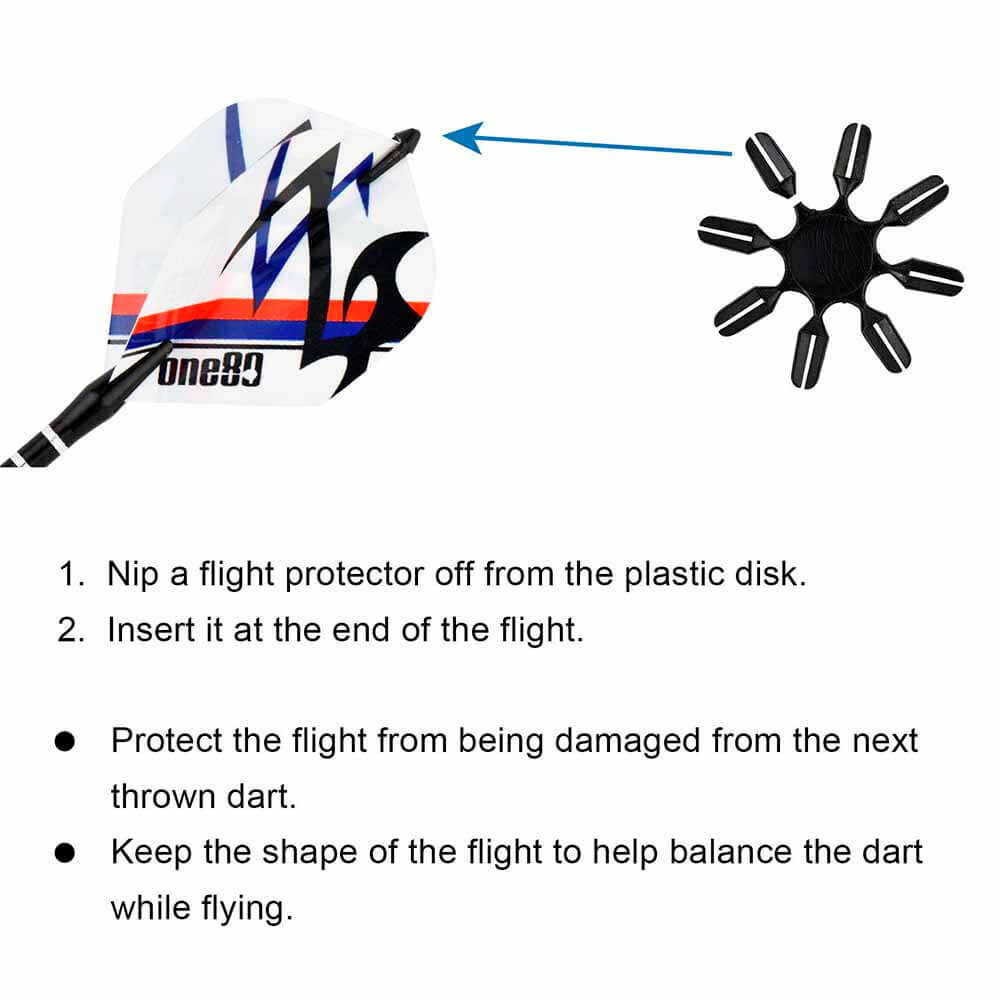 one80

1. Nip a flight protector off from the plastic disk.
2. Insert it at the end of the flight.

● Protect the flight from being damaged from the next thrown dart.
● Keep the shape of the flight to help balance the dart while flying.