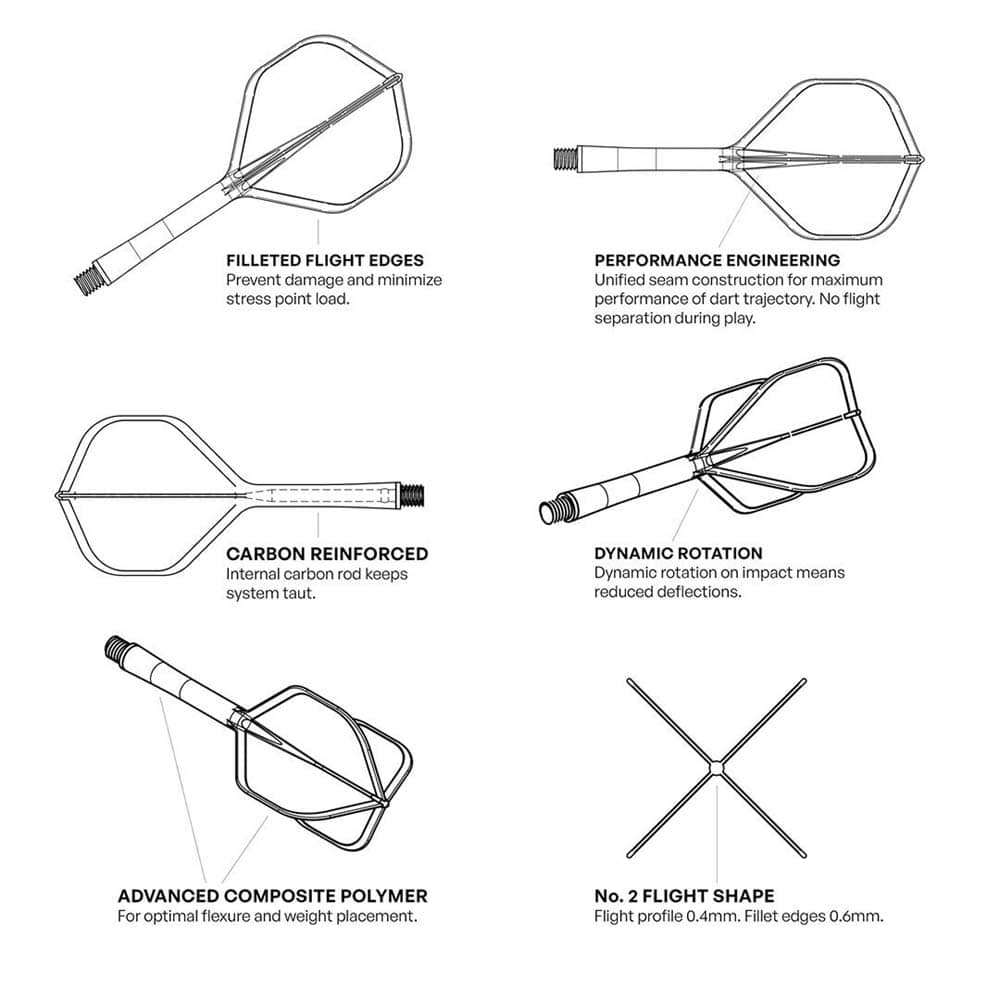 FILLETED FLIGHT EDGES
Prevent damage and minimize stress point load.

PERFORMANCE ENGINEERING
Unified seam construction for maximum performance of dart trajectory. No flight separation during play.

CARBON REINFORCED
Internal carbon rod keeps system taut.

DYNAMIC ROTATION
Dynamic rotation on impact means reduced deflections.

ADVANCED COMPOSITE POLYMER
For optimal flexure and weight placement.

No. 2 FLIGHT SHAPE
Flight profile 0.4mm. Fillet edges 0.6mm.